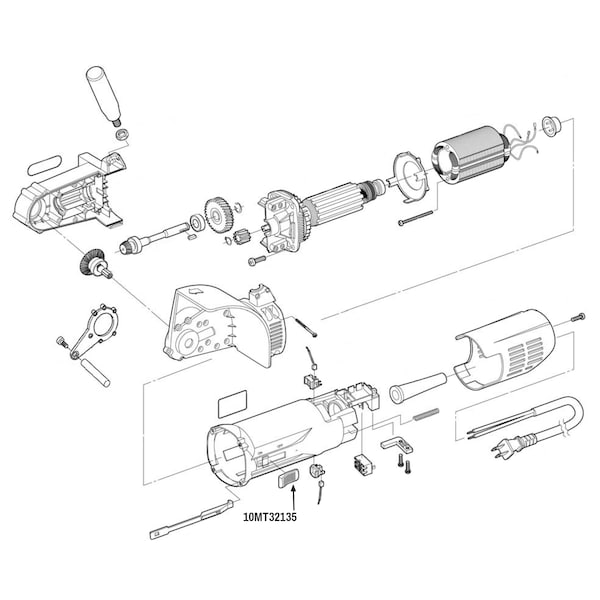 10MT32135